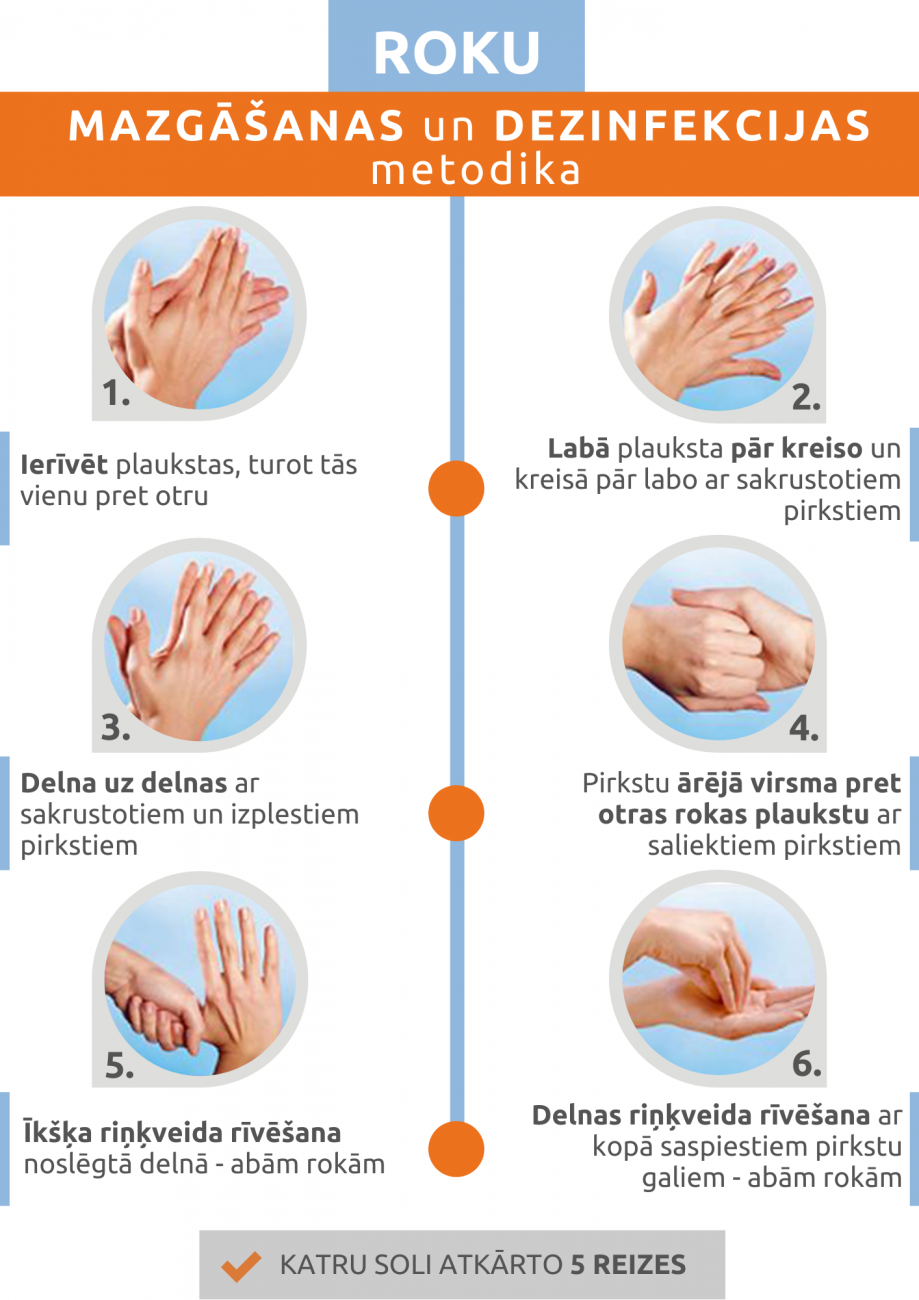 ROKU

MAZGĀŠANAS un DEZINFEKCIJAS metodika

1.

Ierīvēt plaukstas, turot tās vienu pret otru

2.

Labā plauksta pār kreiso un kreisā pār labo ar sakrustotiem pirkstiem

3.

Delna uz delnas ar sakrustotiem un izplestiem pirkstiem

4.

Pirkstu ārējā virsma pret otras rokas plaukstu ar saliektiem pirkstiem

5.

Īkšķa riņķveida rīvēšana noslēgtā delnā - abām rokām

6.

Delnas riņķveida rīvēšana ar kopā saspiestiem pirkstu galiem - abām rokām

KATRU SOLI ATKĀRTO 5 REIZES